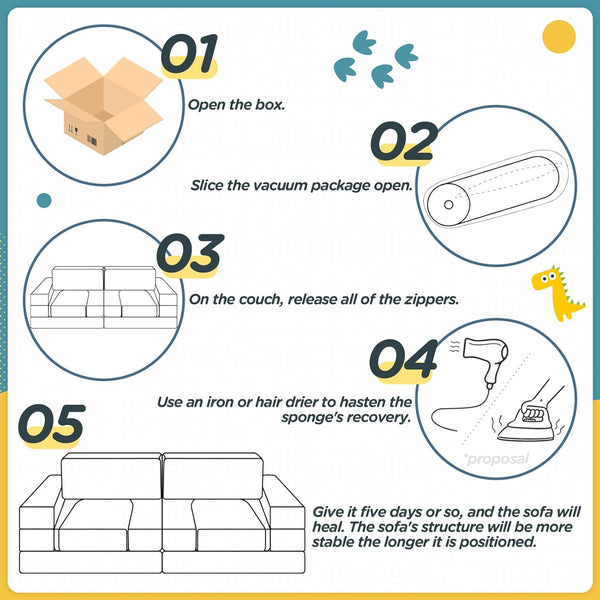 01

Open the box.

02

Slice the vacuum package open.

03

On the couch, release all of the zippers.

04

Use an iron or hair drier to hasten the sponge's recovery.

*proposal

05

Give it five days or so, and the sofa will heal. The sofa's structure will be more stable the longer it is positioned.