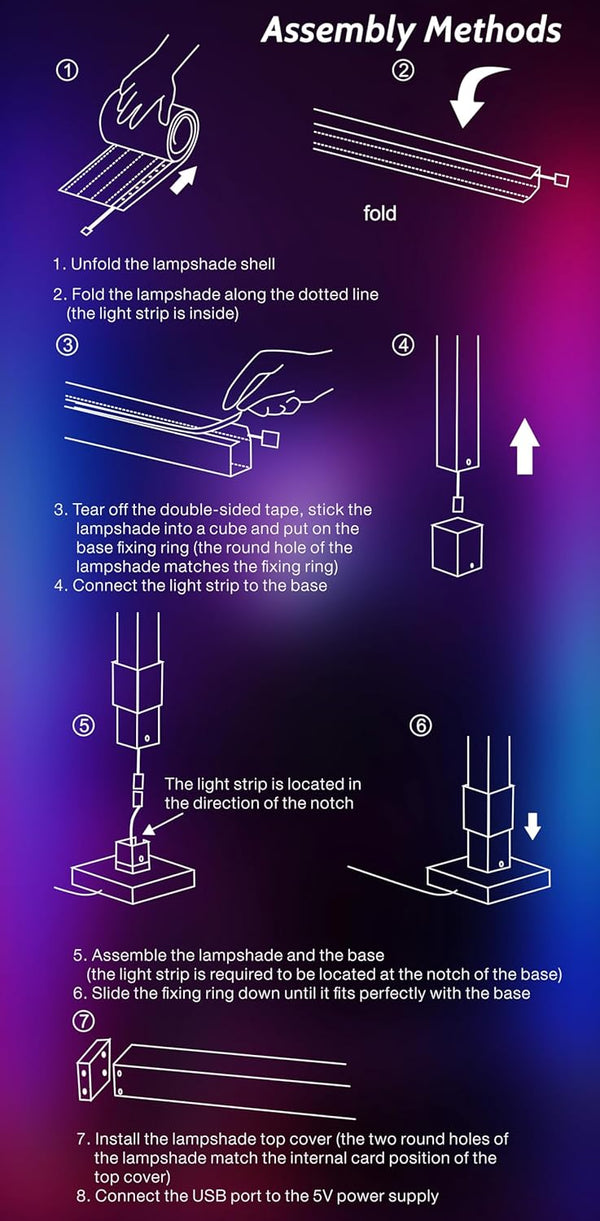 Assembly Methods

①

②

fold

1. Unfold the lampshade shell
2. Fold the lampshade along the dotted line (the light strip is inside)

③

④

3. Tear off the double-sided tape, stick the lampshade into a cube and put on the base fixing ring (the round hole of the lampshade matches the fixing ring)
4. Connect the light strip to the base

⑤

The light strip is located in the direction of the notch

⑥

5. Assemble the lampshade and the base (the light strip is required to be located at the notch of the base)
6. Slide the fixing ring down until it fits perfectly with the base

⑦

7. Install the lampshade top cover (the two round holes of the lampshade match the internal card position of the top cover)
8. Connect the USB port to the 5V power supply